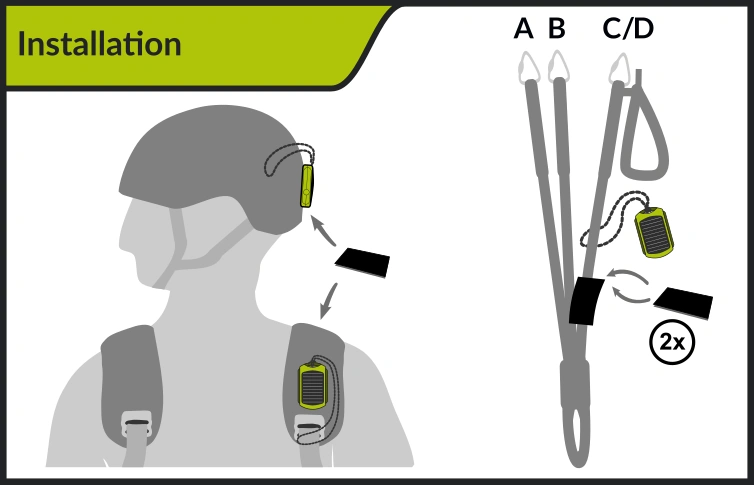 Installation

A B C/D

2x